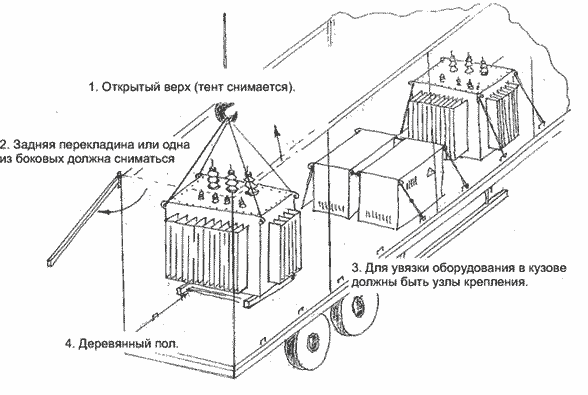 1. Открытый верх (тент снимается).

2. Задняя перекладина или одна из боковых должна сниматься

3. Для увязки оборудования в кузове должны быть узлы крепления.

4. Деревянный пол.