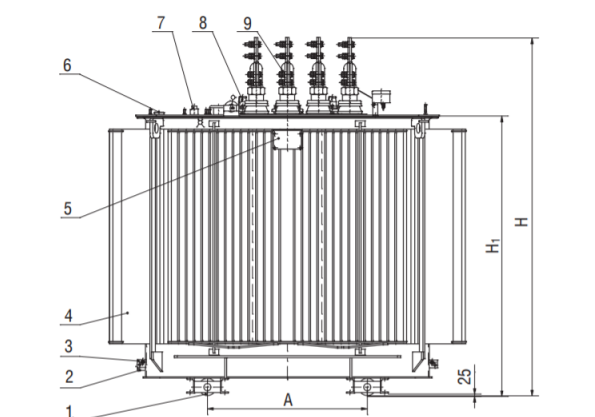 7
8
9
6
5
4
3
2
1
A
25
$H_1$
H